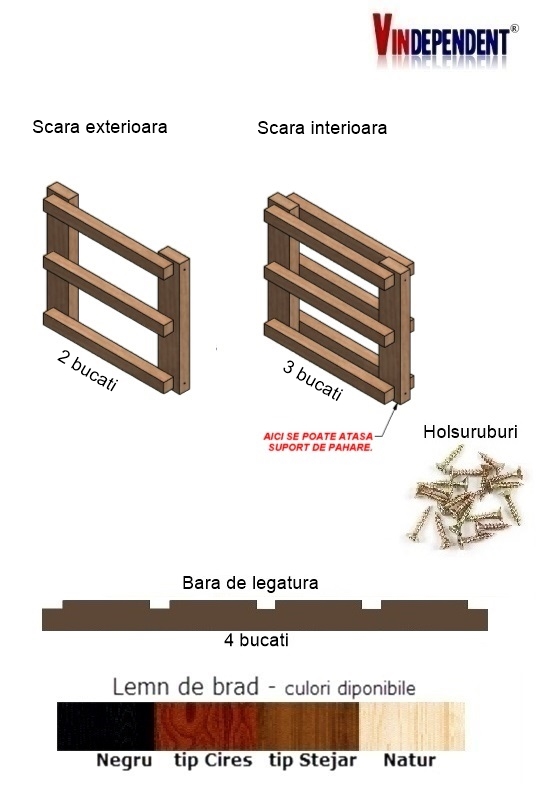 VINDEPENDENT®

Scara exterioara

Scara interioara

2 bucati

3 bucati

AICI SE POATE ATASA SUPORT DE PAHARE.

Holsuruburi

Bara de legatura

4 bucati

Lemn de brad - culori diponibile

Negru tip Cires tip Stejar Natur