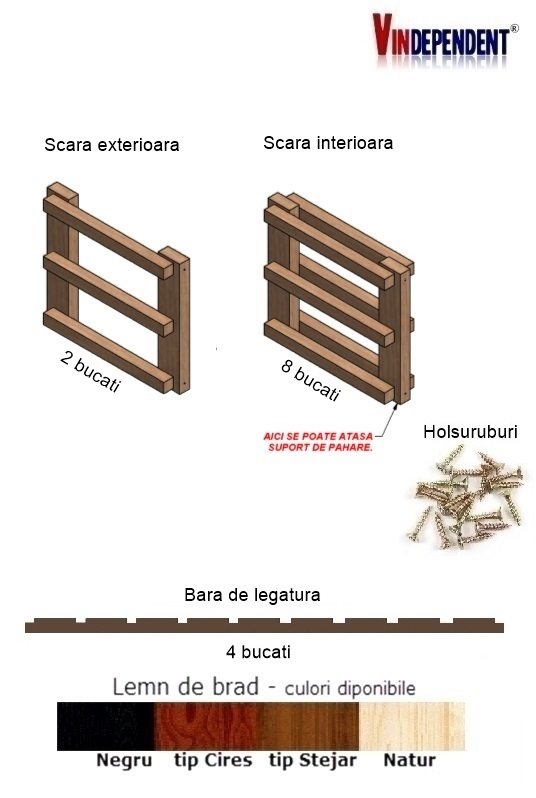 VINDEPENDENT®

Scara exterioara

Scara interioara

2 bucati

8 bucati

AICI SE POATE ATASA SUPORT DE PAHARE.

Holsuruburi

Bara de legatura

4 bucati

Lemn de brad - culori diponibile

Negru tip Cires tip Stejar Natur