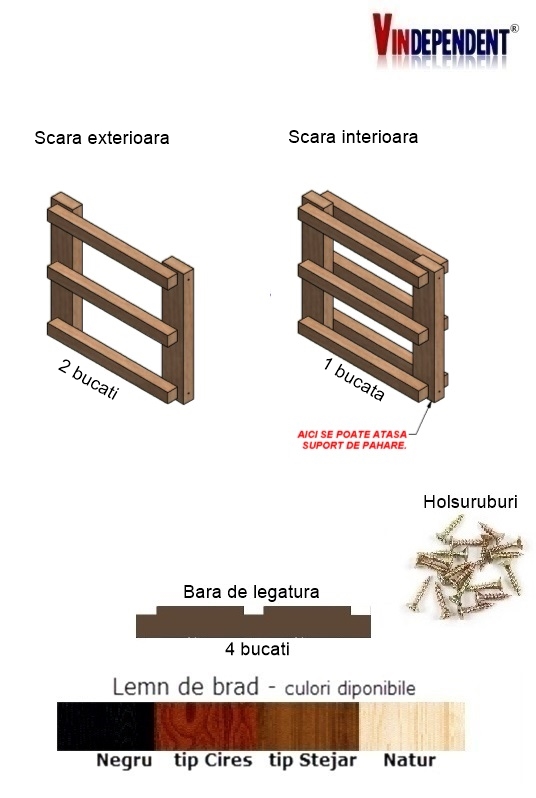 VINDEPENDENT®

Scara exterioara

Scara interioara

2 bucati

1 bucata

AICI SE POATE ATASA SUPORT DE PAHARE.

Holsuruburi

Bara de legatura

4 bucati

Lemn de brad - culori diponibile

Negru tip Cires tip Stejar Natur